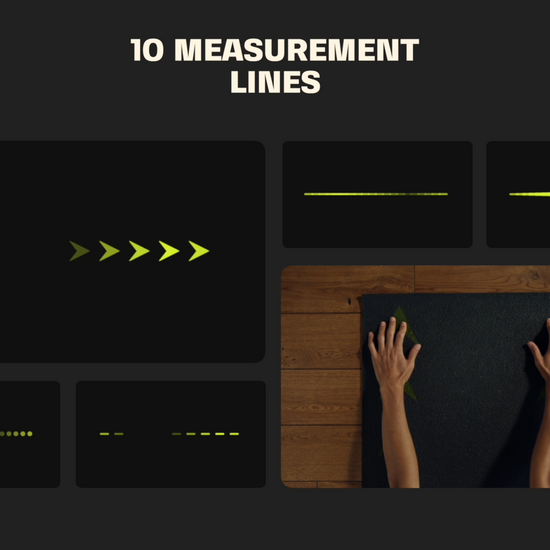 10 MEASUREMENT LINES