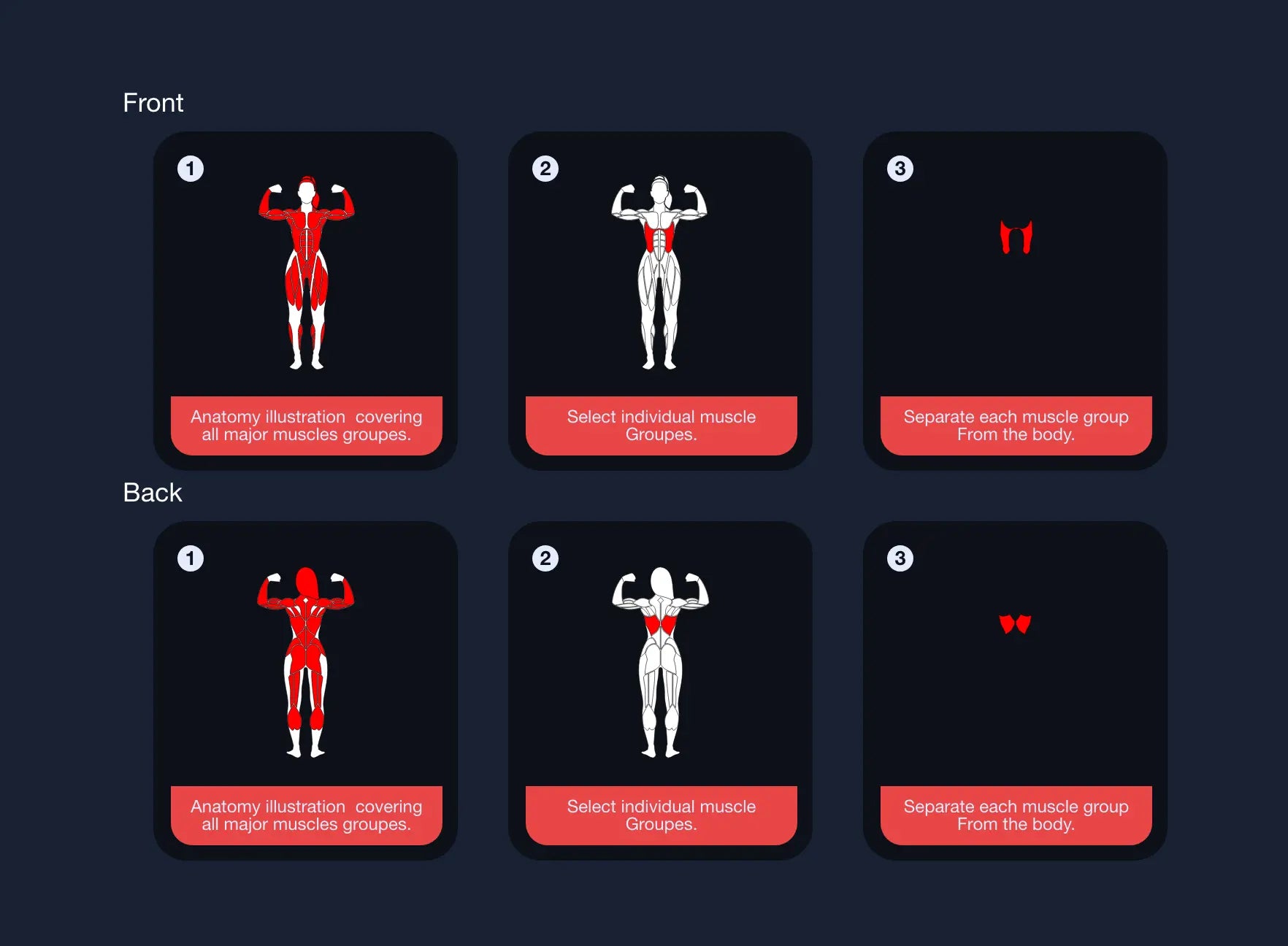 Front

1

Anatomy illustration covering all major muscles groupes.

2

Select individual muscle Groupes.

3

Separate each muscle group From the body.

Back

1

Anatomy illustration covering all major muscles groupes.

2

Select individual muscle Groupes.

3

Separate each muscle group From the body.