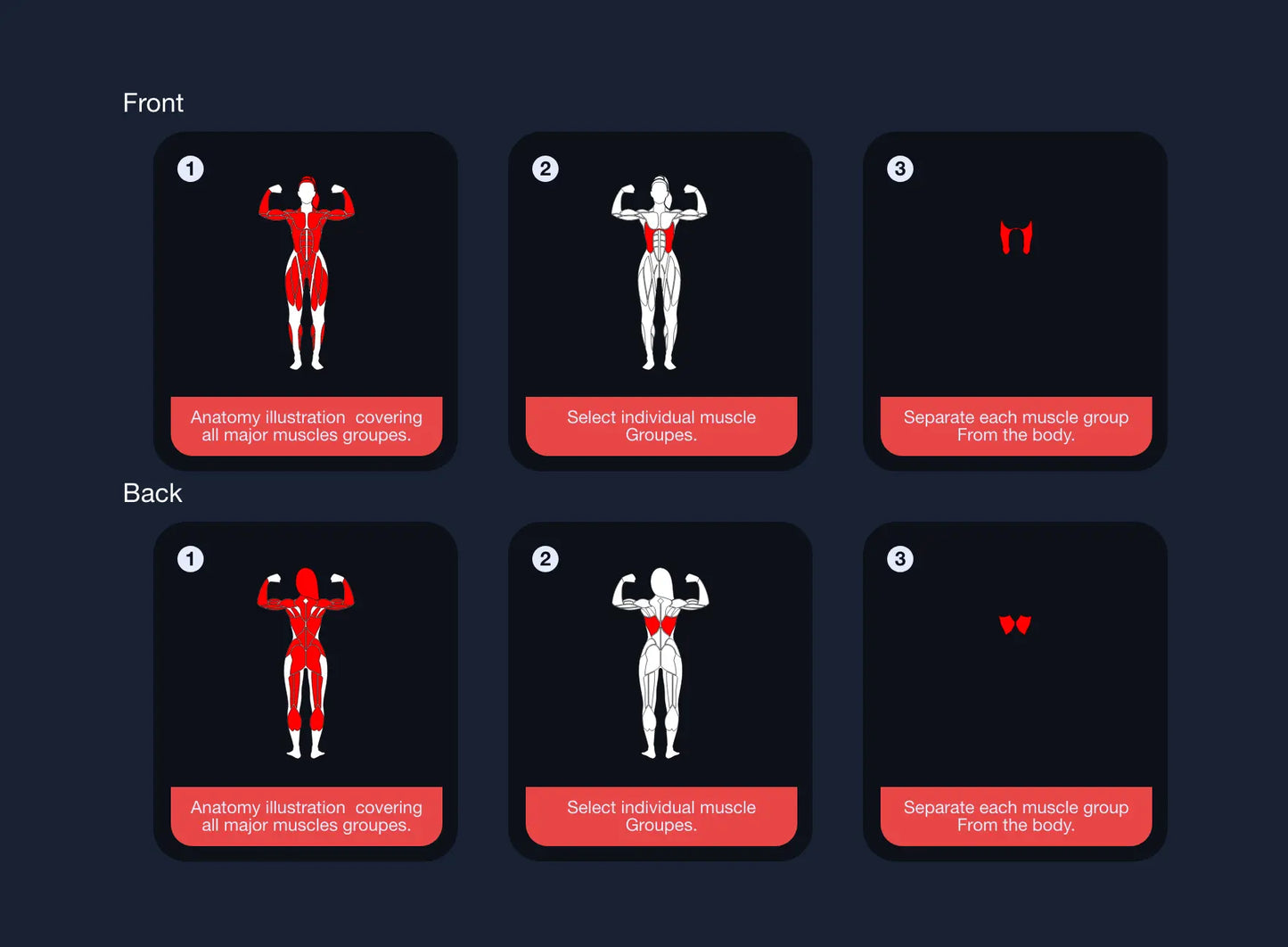 Front

1

Anatomy illustration covering all major muscles groupes.

2

Select individual muscle Groupes.

3

Separate each muscle group From the body.

Back

1

Anatomy illustration covering all major muscles groupes.

2

Select individual muscle Groupes.

3

Separate each muscle group From the body.